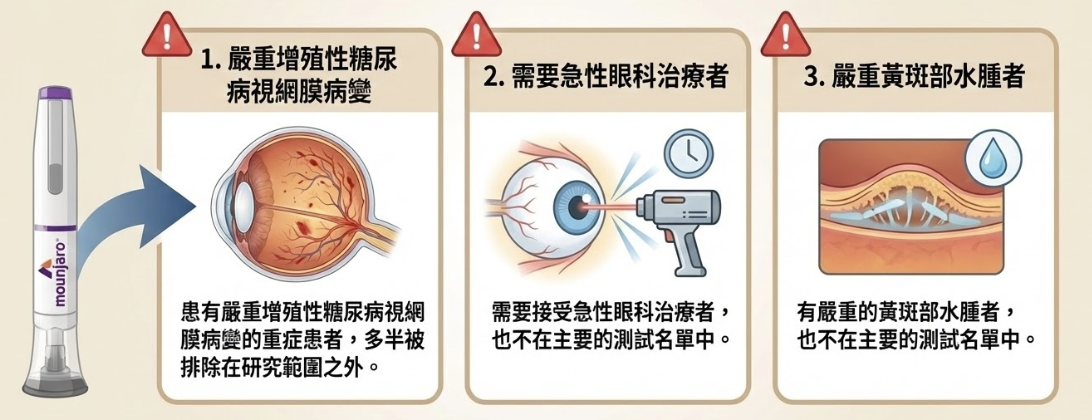 mounjaro

1. 嚴重增殖性糖尿病視網膜病變

患有嚴重增殖性糖尿病視網膜病變的重症患者，多半被排除在研究範圍之外。

2. 需要急性眼科治療者

需要接受急性眼科治療者，也不在主要的測試名單中。

3. 嚴重黃斑部水腫者

有嚴重的黃斑部水腫者，也不在主要的測試名單中。