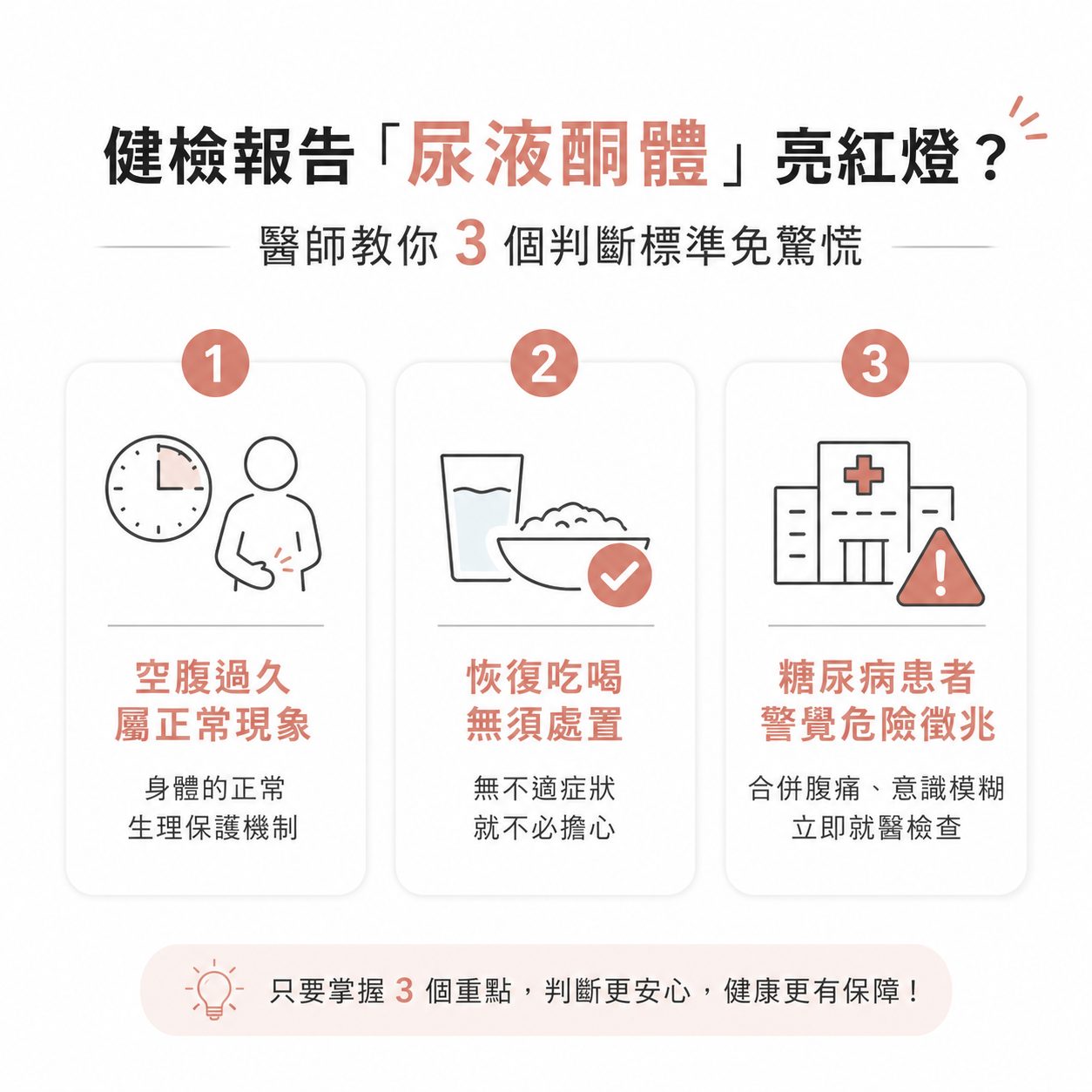 健檢報告「尿液酮體」亮紅燈？

醫師教你 3 個判斷標準免驚慌

1

空腹過久
屬正常現象

身體的正常
生理保護機制

2

恢復吃喝
無須處置

無不適症狀
就不必擔心

3

糖尿病患者
警覺危險徵兆

合併腹痛、意識模糊
立即就醫檢查

只要掌握 3 個重點，判斷更安心，健康更有保障！