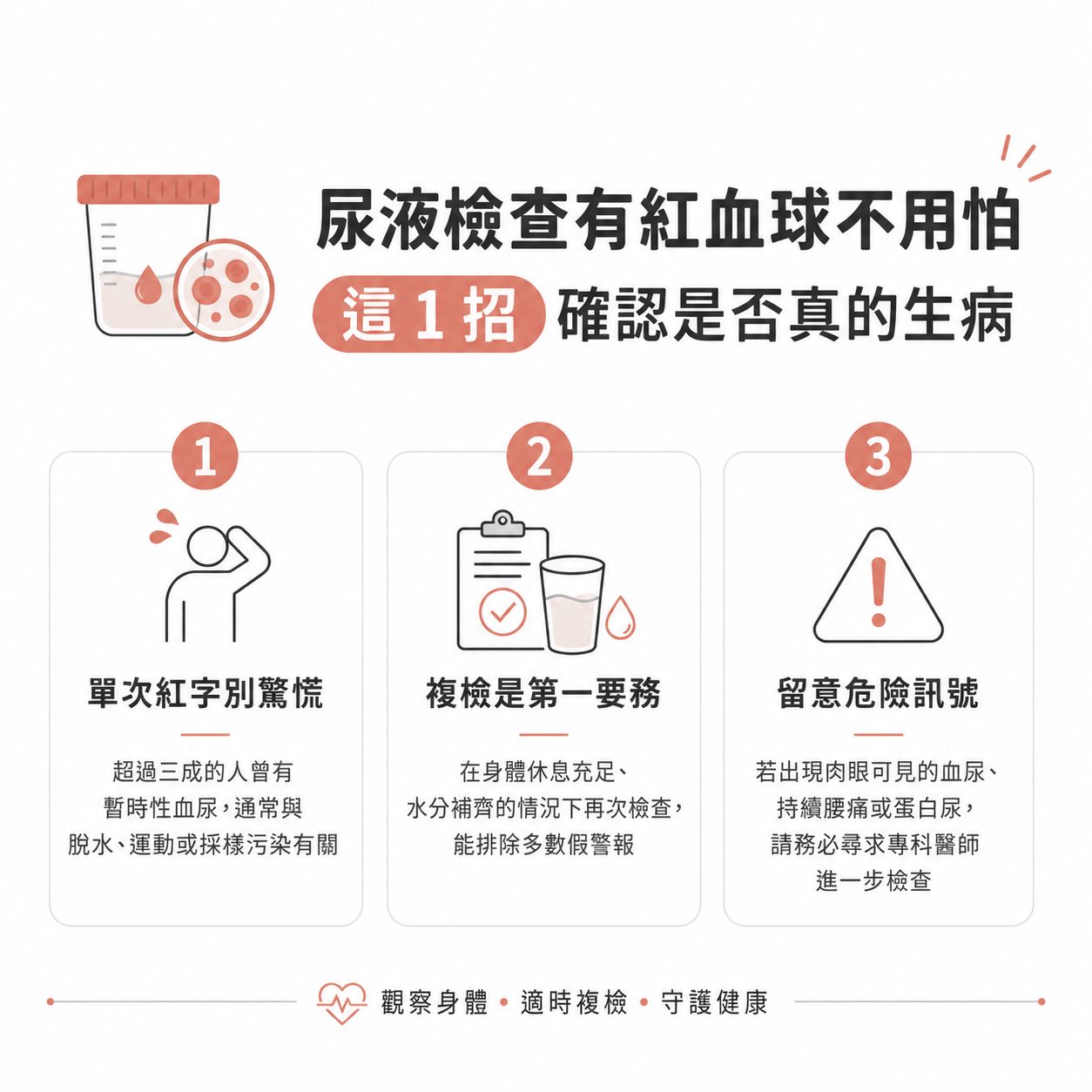 尿液檢查有紅血球不用怕

這 1 招 確認是否真的生病

1

單次紅字別驚慌

超過三成的人曾有暫時性血尿，通常與脫水、運動或採樣污染有關

2

複檢是第一要務

在身體休息充足、水分補齊的情況下再次檢查，能排除多數假警報

3

留意危險訊號

若出現肉眼可見的血尿、持續腰痛或蛋白尿，請務必尋求專科醫師進一步檢查

觀察身體 • 適時複檢 • 守護健康