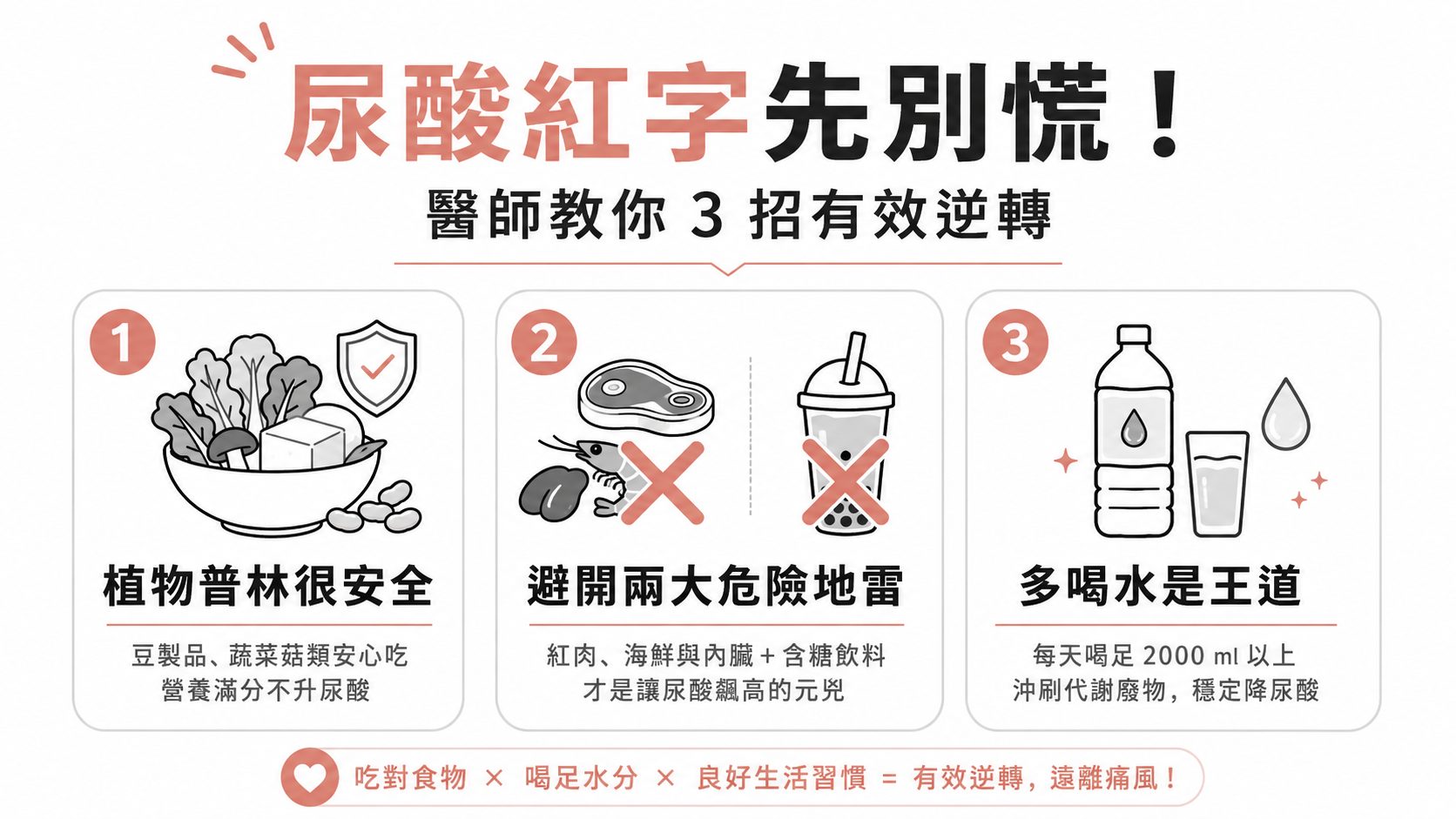 尿酸紅字先別慌！

醫師教你 3 招有效逆轉

1

植物普林很安全

豆製品、蔬菜菇類安心吃
營養滿分不升尿酸

2

避開兩大危險地雷

紅肉、海鮮與內臟 + 含糖飲料
才是讓尿酸飆高的元兇

3

多喝水是王道

每天喝足 2000 ml 以上
沖刷代謝廢物，穩定降尿酸

吃對食物 × 喝足水分 × 良好生活習慣 = 有效逆轉，遠離痛風！