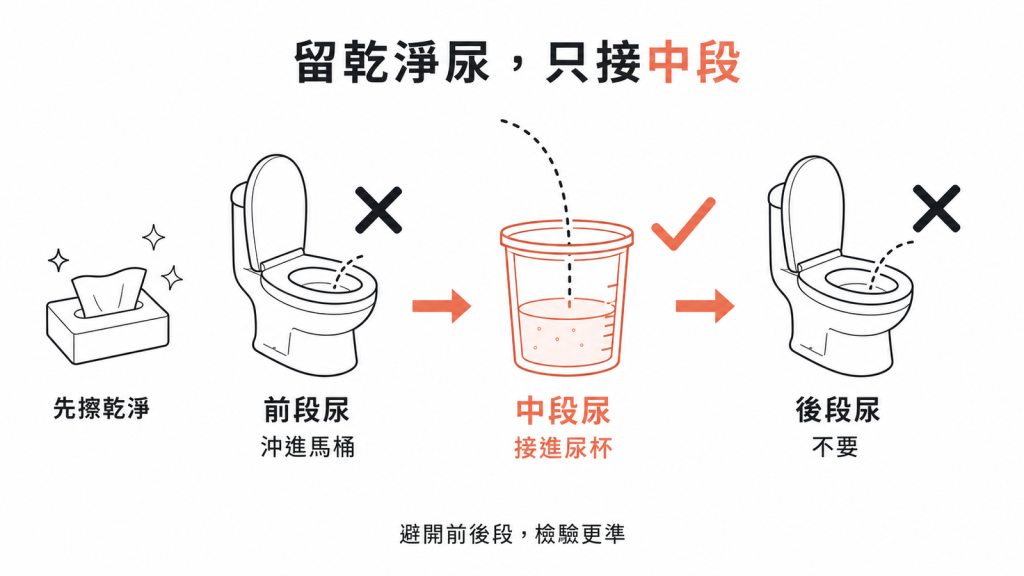 留乾淨尿，只接中段

先擦乾淨

前段尿
沖進馬桶

中段尿
接進尿杯

後段尿
不要

避開前後段，檢驗更準