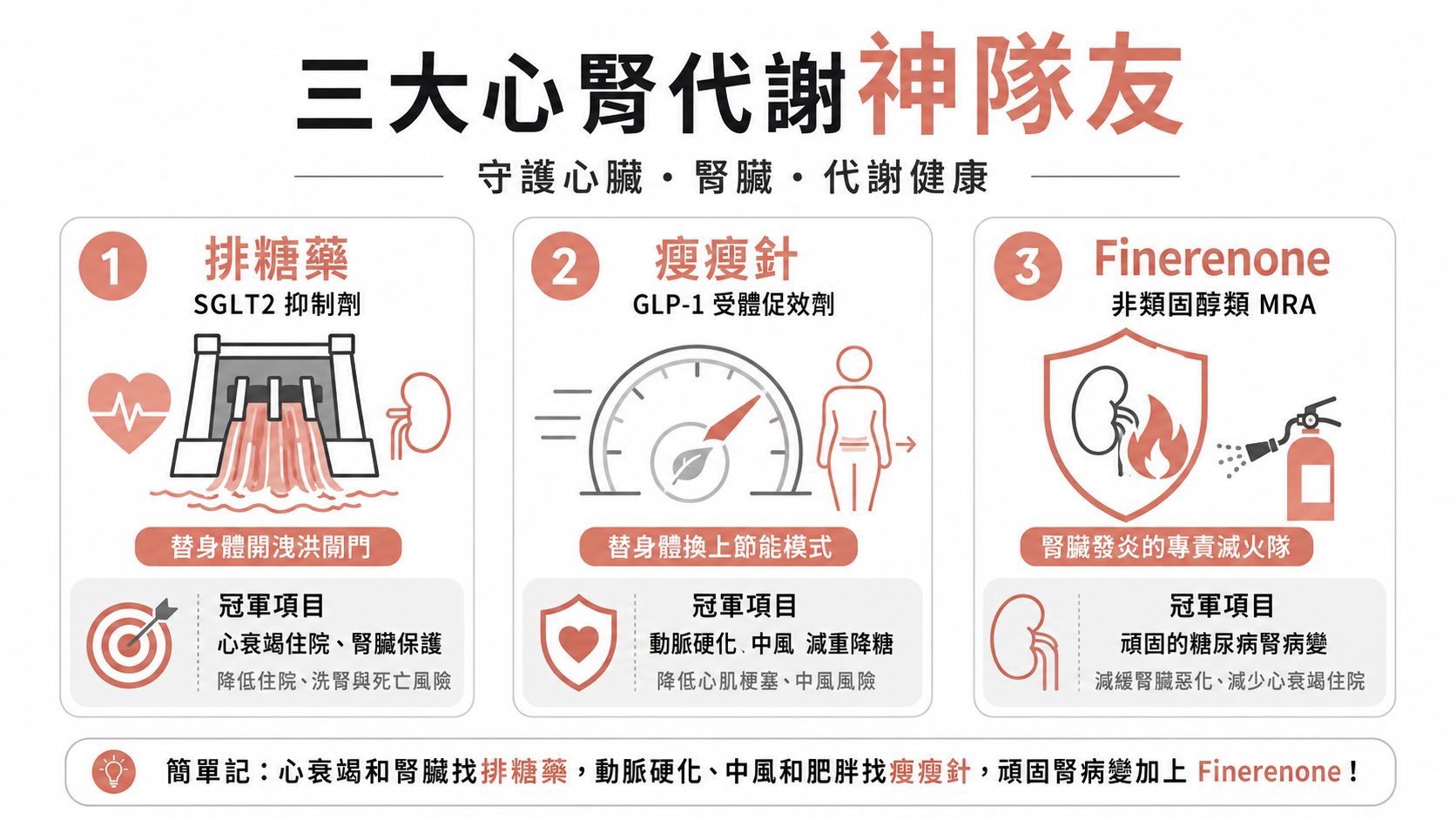 三大心腎代謝神隊友

守護心臟・腎臟・代謝健康

1
排糖藥
SGLT2 抑制劑

替身體開洩洪閘門

冠軍項目
心衰竭住院、腎臟保護
降低住院、洗腎與死亡風險

2
瘦瘦針
GLP-1 受體促效劑

替身體換上節能模式

冠軍項目
動脈硬化、中風 減重降糖
降低心肌梗塞、中風風險

3
Finerenone
非類固醇類 MRA

腎臟發炎的專責滅火隊

冠軍項目
頑固的糖尿病腎病變
減緩腎臟惡化、減少心衰竭住院

簡單記：心衰竭和腎臟找排糖藥，動脈硬化、中風和肥胖找瘦瘦針，頑固腎病變加上 Finerenone！