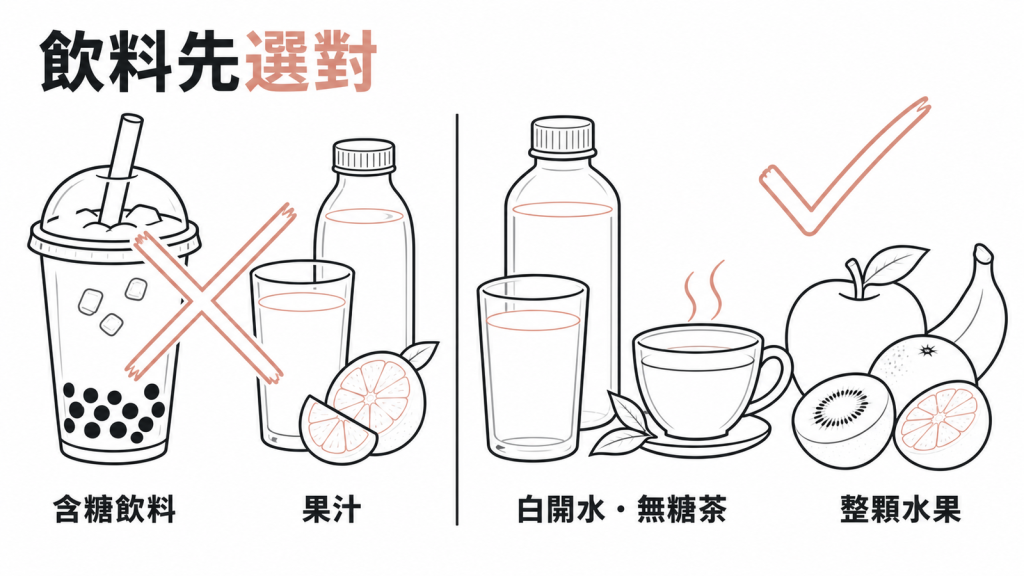 飲料先選對

含糖飲料

果汁

白開水・無糖茶

整顆水果