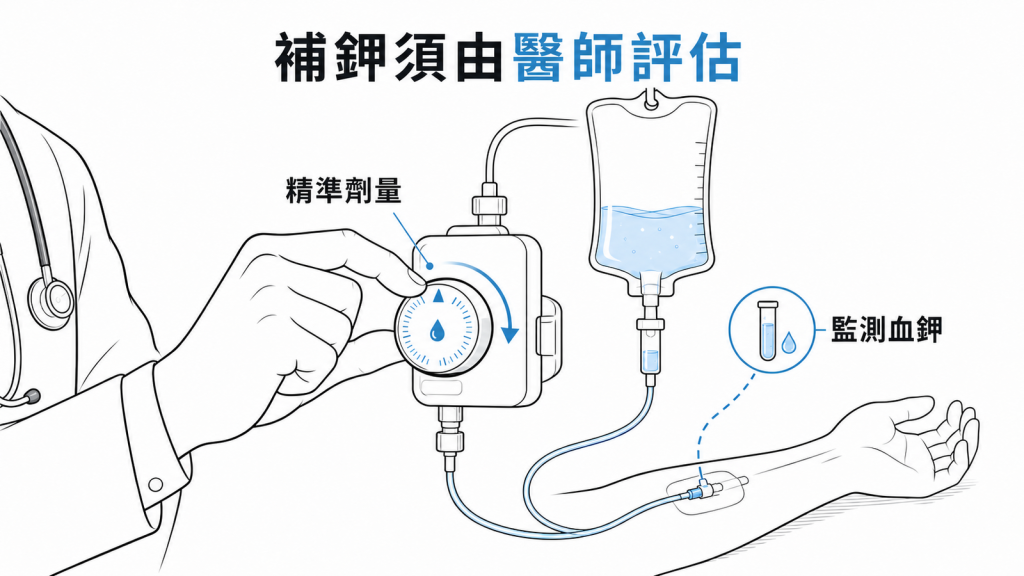 補鉀須由醫師評估

精準劑量

監測血鉀