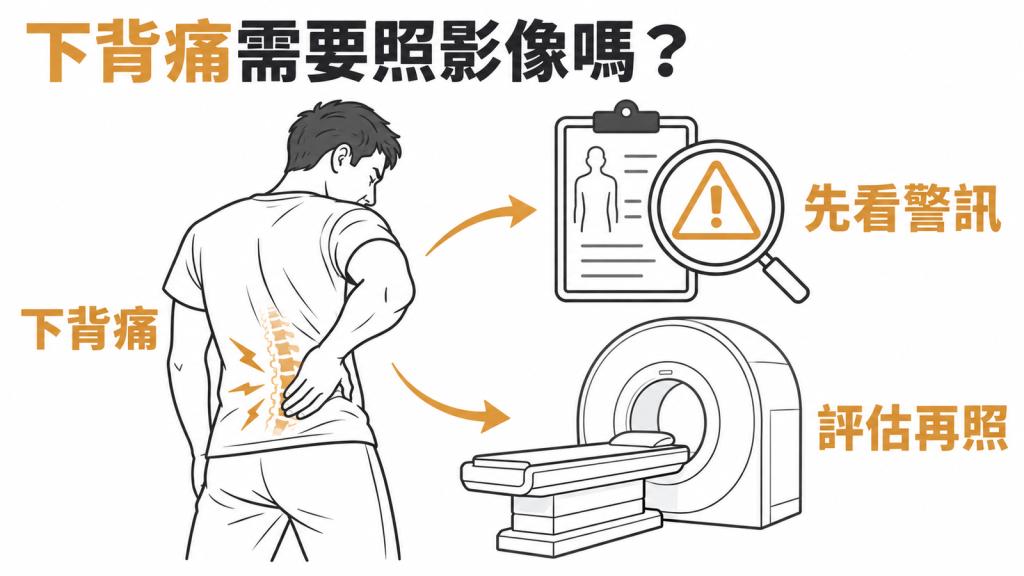 下背痛需要照影像嗎？

下背痛

先看警訊

評估再照