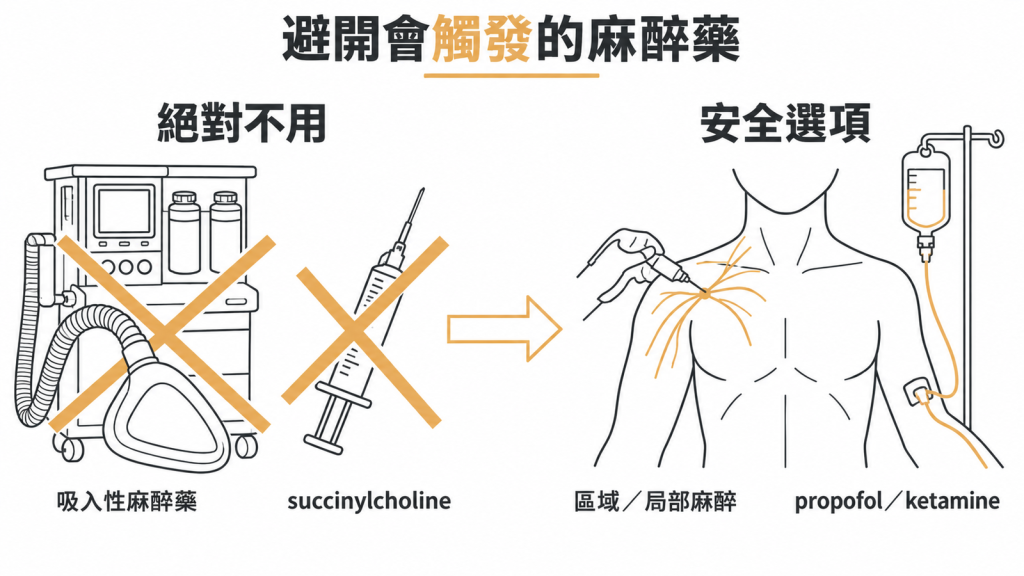 避開會觸發的麻醉藥

絕對不用

安全選項

吸入性麻醉藥

succinylcholine

區域／局部麻醉

propofol／ketamine